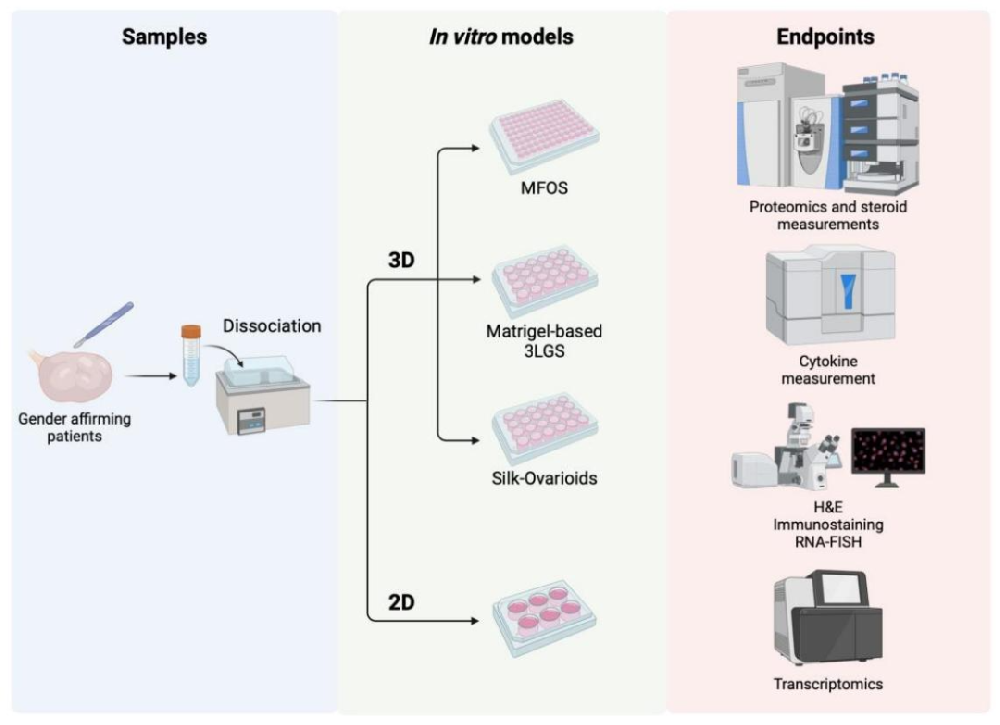 Samples

Dissociation

Gender affirming patients

In vitro models

3D

MFOS

Matrigel-based 3LGS

Silk-Ovarioids

2D

Endpoints

Proteomics and steroid measurements

Cytokine measurement

H&E
Immunostaining
RNA-FISH

Transcriptomics